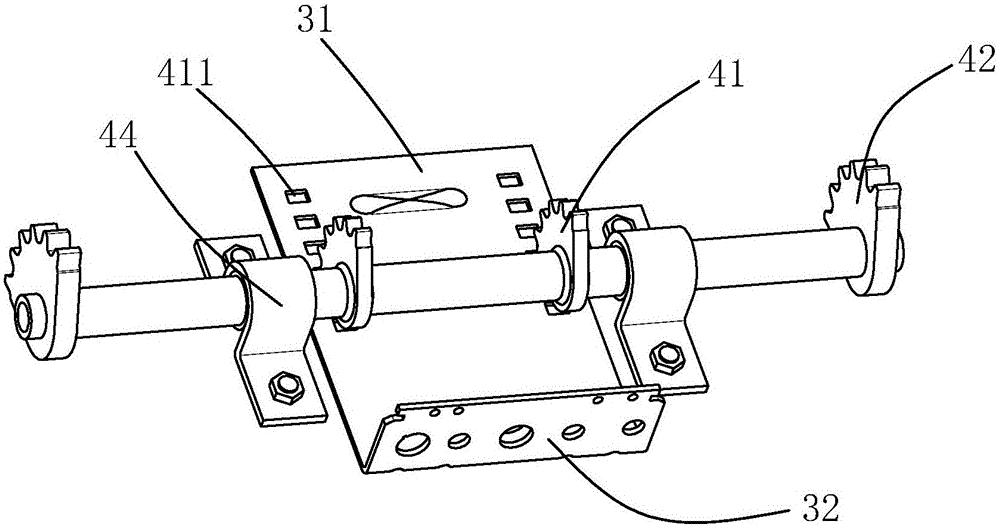 31
411
41
42
44
32